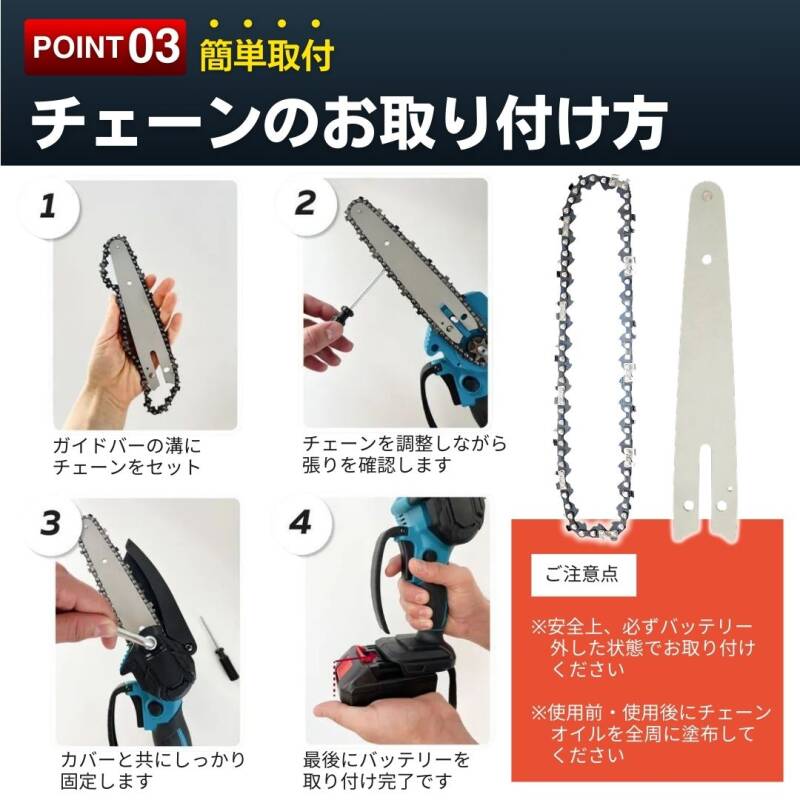 POINT 03 簡単取付

チェーンのお取り付け方

1

ガイドバーの溝にチェーンをセット

2

チェーンを調整しながら張りを確認します

3

カバーと共にしっかり固定します

4

最後にバッテリーを取り付け完了です

ご注意点

※安全上、必ずバッテリー外した状態でお取り付けください

※使用前・使用後にチェーンオイルを全周に塗布してください