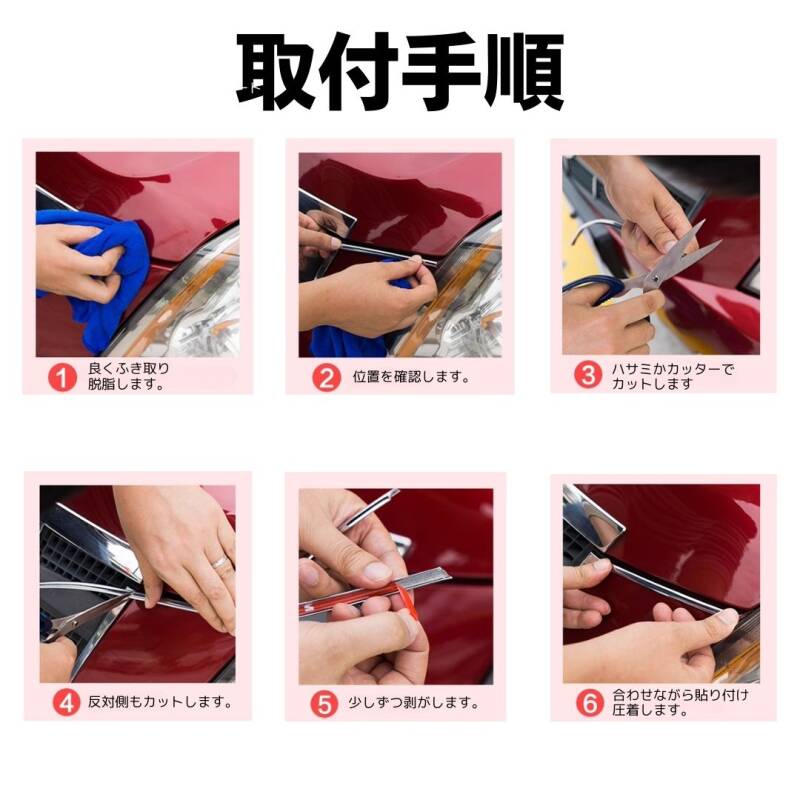 取付手順

1 良くふき取り脱脂します。

2 位置を確認します。

3 ハサミかカッターでカットします

4 反対側もカットします。

5 少しずつ剥がします。

6 合わせながら貼り付け圧着します。