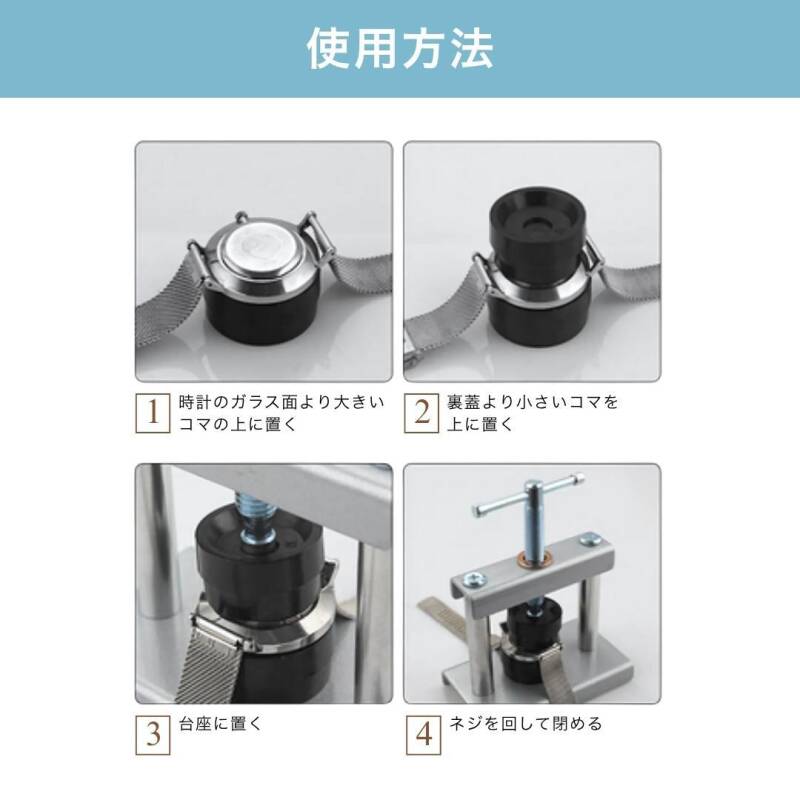 使用方法

1 時計のガラス面より大きいコマの上に置く

2 裏蓋より小さいコマを上に置く

3 台座に置く

4 ネジを回して閉める