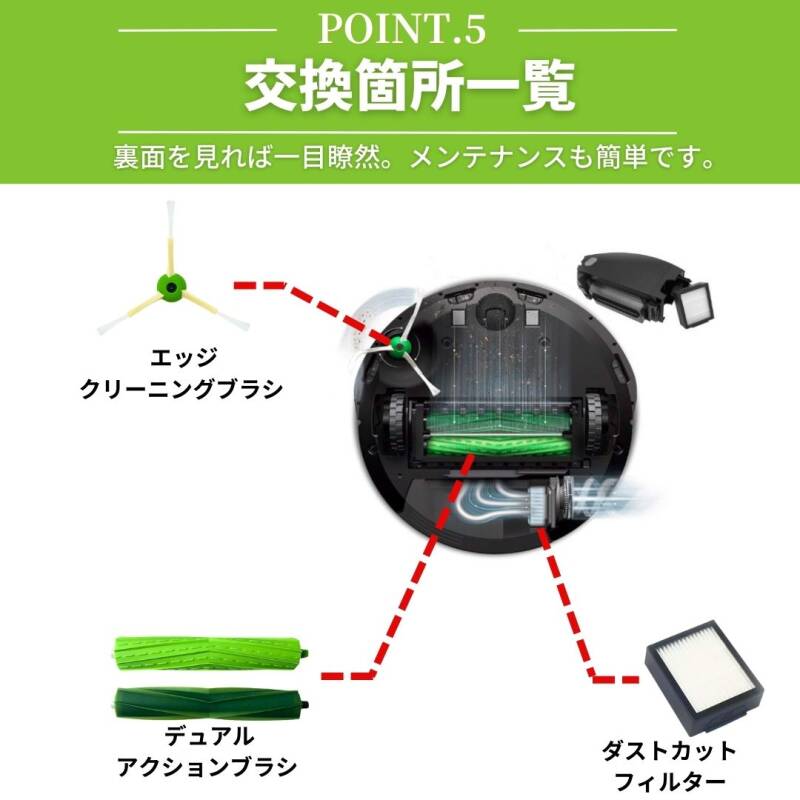 POINT.5

交換箇所一覧

裏面を見れば一目瞭然。メンテナンスも簡単です。

エッジ
クリーニングブラシ

デュアル
アクションブラシ

ダストカット
フィルター